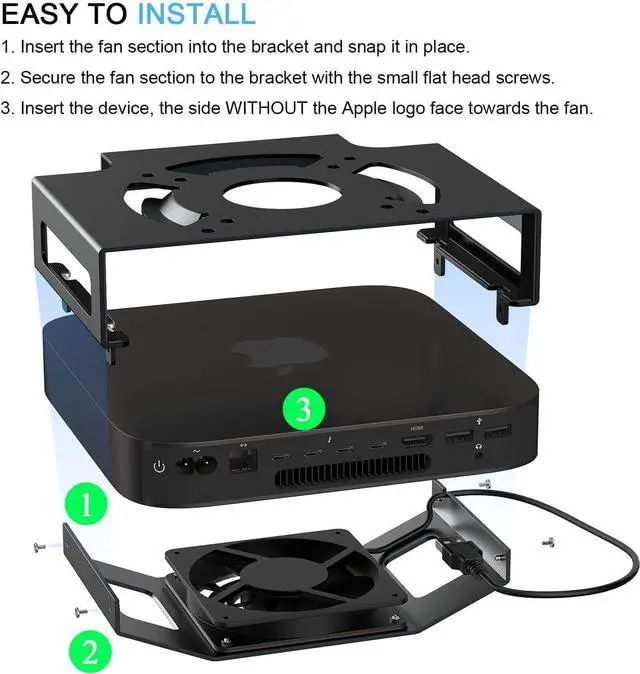 EASY TO INSTALL

1. Insert the fan section into the bracket and snap it in place.

2. Secure the fan section to the bracket with the small flat head screws.

3. Insert the device, the side WITHOUT the Apple logo face towards the fan.

3

HDMI

1

2