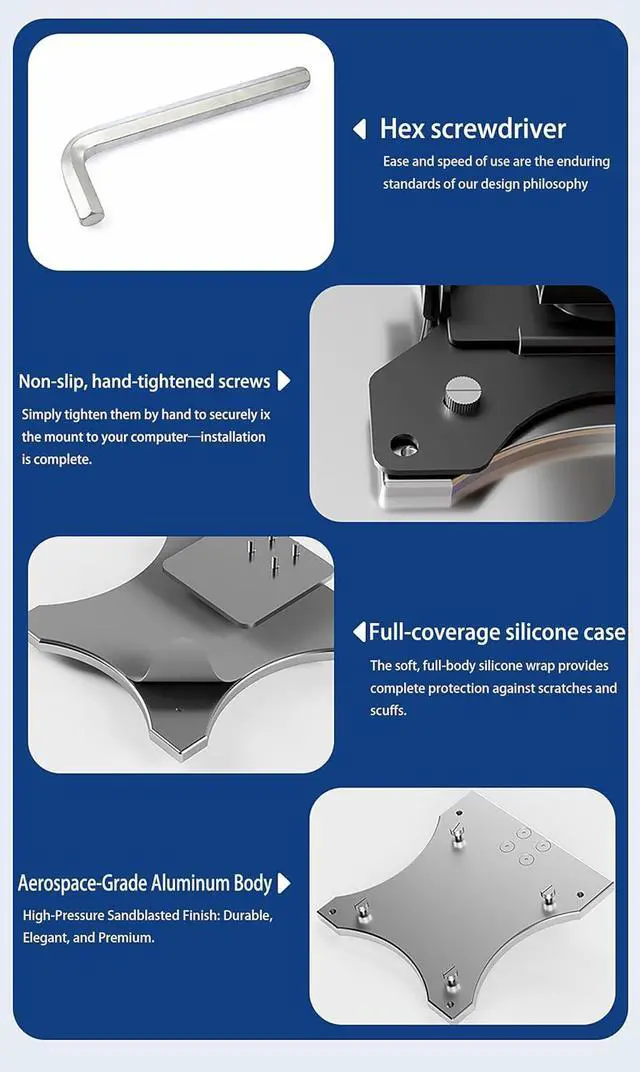 Hex screwdriver

Ease and speed of use are the enduring standards of our design philosophy

Non-slip, hand-tightened screws

Simply tighten them by hand to securely ix the mount to your computer—installation is complete.

Full-coverage silicone case

The soft, full-body silicone wrap provides complete protection against scratches and scuffs.

Aerospace-Grade Aluminum Body

High-Pressure Sandblasted Finish: Durable, Elegant, and Premium.