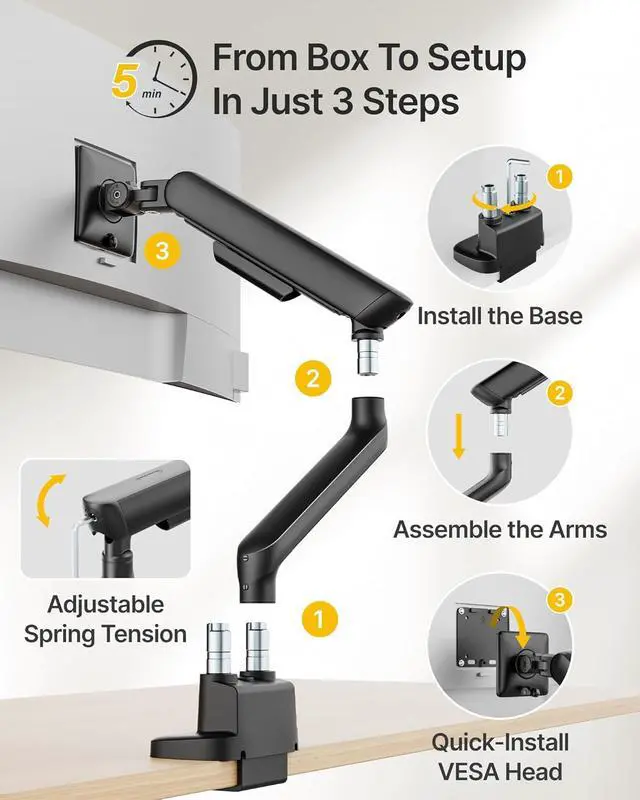 5 min

From Box To Setup In Just 3 Steps

3

1

Install the Base

2

2

Assemble the Arms

Adjustable Spring Tension

1

3

Quick-Install VESA Head