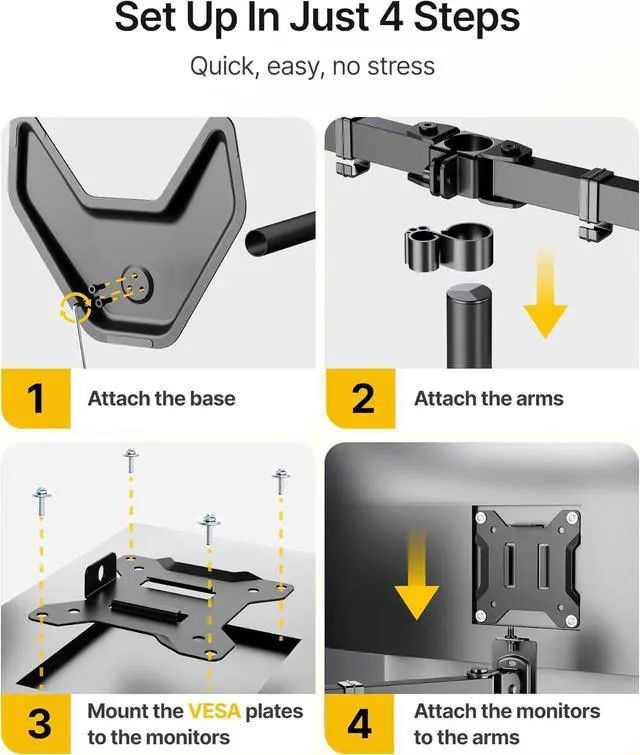 Set Up In Just 4 Steps

Quick, easy, no stress

1 Attach the base

2 Attach the arms

3 Mount the VESA plates to the monitors

4 Attach the monitors to the arms