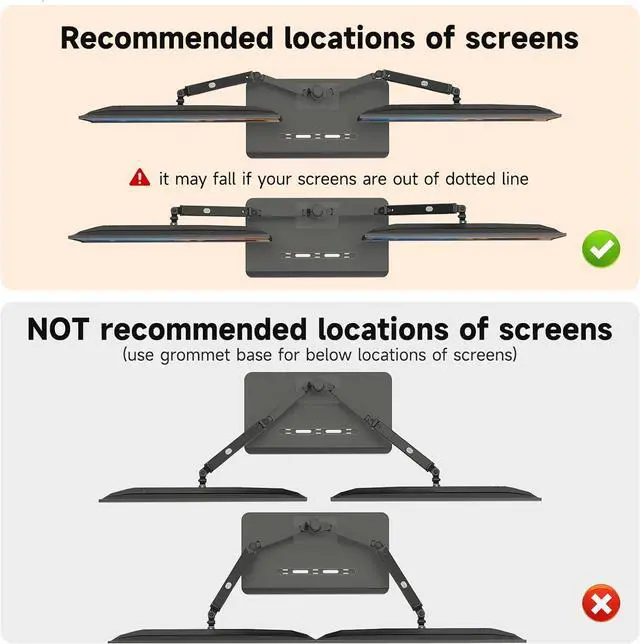 Recommended locations of screens

it may fall if your screens are out of dotted line

NOT recommended locations of screens
(use grommet base for below locations of screens)