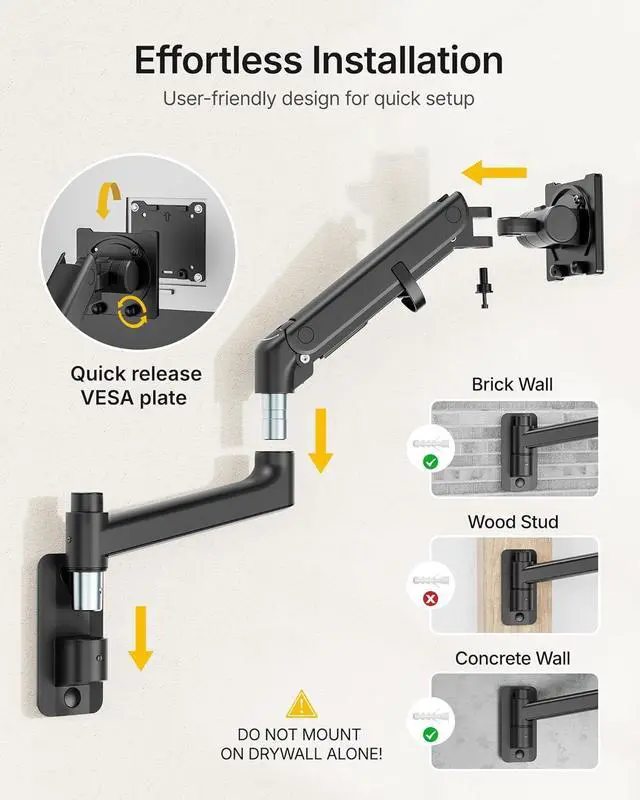 Effortless Installation
User-friendly design for quick setup

Quick release VESA plate

Brick Wall

Wood Stud

Concrete Wall

DO NOT MOUNT ON DRYWALL ALONE!