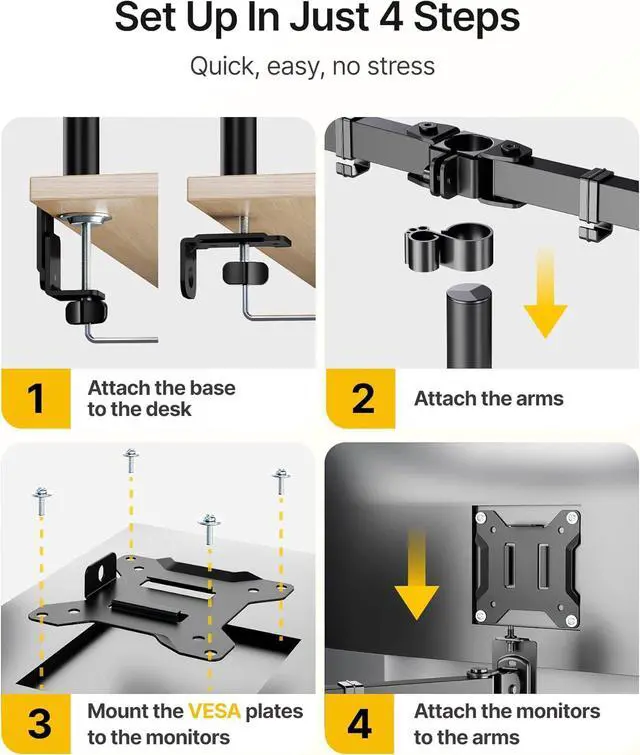 Set Up In Just 4 Steps

Quick, easy, no stress

1 Attach the base to the desk

2 Attach the arms

3 Mount the VESA plates to the monitors

4 Attach the monitors to the arms