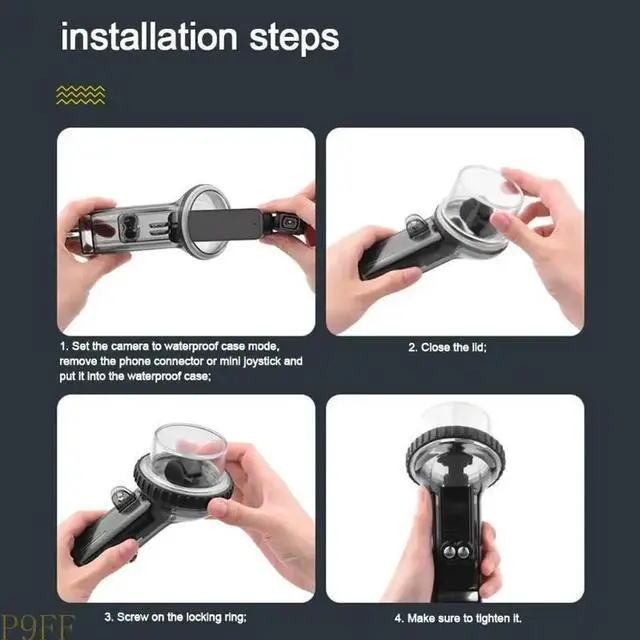 installation steps

1. Set the camera to waterproof case mode, remove the phone connector or mini joystick and put it into the waterproof case;

2. Close the lid;

3. Screw on the locking ring;

4. Make sure to tighten it.

P9FF