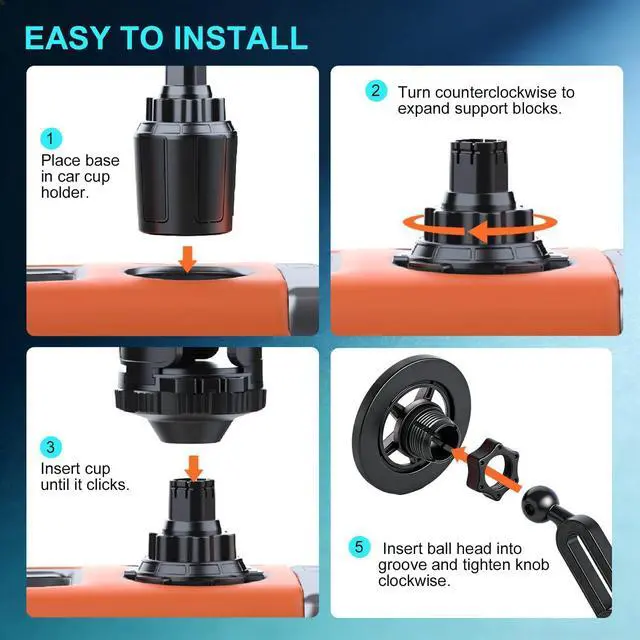 EASY TO INSTALL

1
Place base in car cup holder.

2
Turn counterclockwise to expand support blocks.

3
Insert cup until it clicks.

5
Insert ball head into groove and tighten knob clockwise.