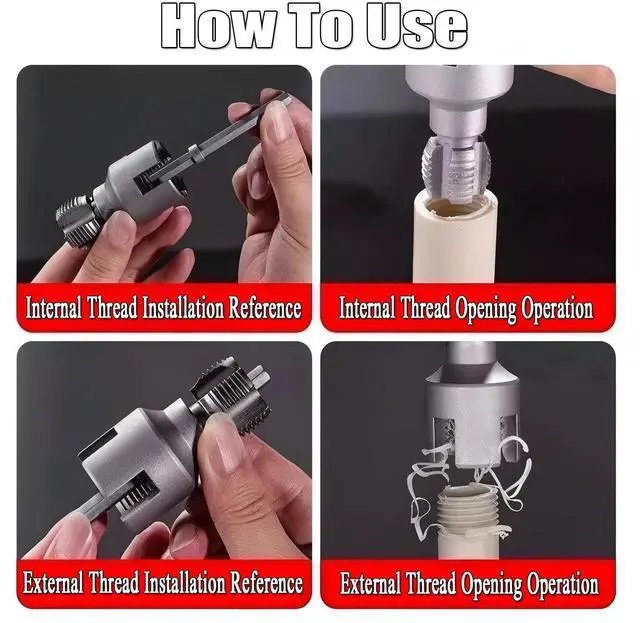 How To Use

Internal Thread Installation Reference

Internal Thread Opening Operation

External Thread Installation Reference

External Thread Opening Operation