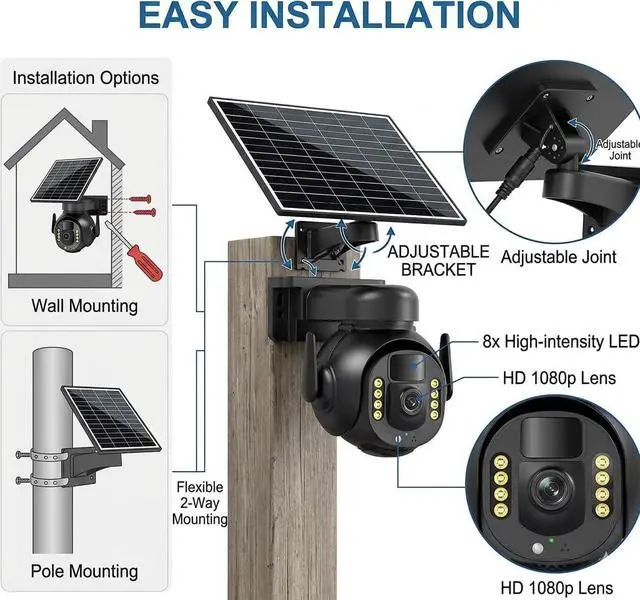 EASY INSTALLATION

Installation Options

Wall Mounting

Pole Mounting

Flexible 2-Way Mounting

ADJUSTABLE BRACKET

Adjustable Joint

Adjustable Joint

8x High-intensity LED

HD 1080p Lens

HD 1080p Lens