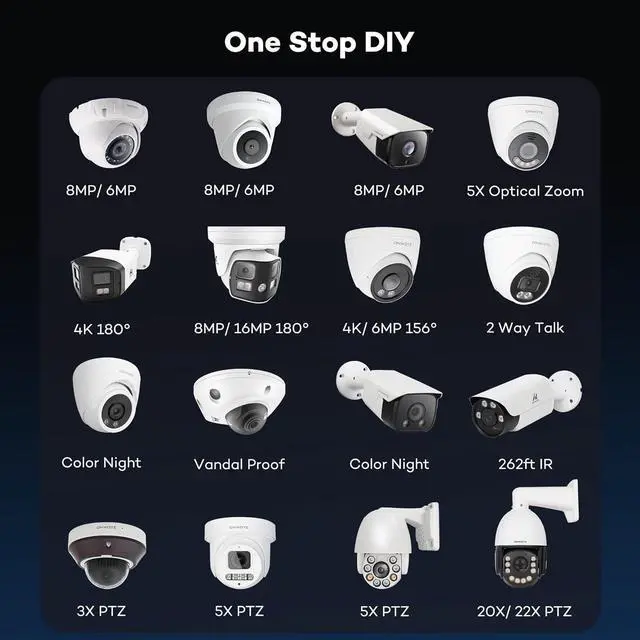 One Stop DIY

8MP/ 6MP

8MP/ 6MP

8MP/ 6MP

5X Optical Zoom

4K 180°

8MP/ 16MP 180°

4K/ 6MP 156°

2 Way Talk

Color Night

Vandal Proof

Color Night

262ft IR

3X PTZ

5X PTZ

5X PTZ

20X/ 22X PTZ