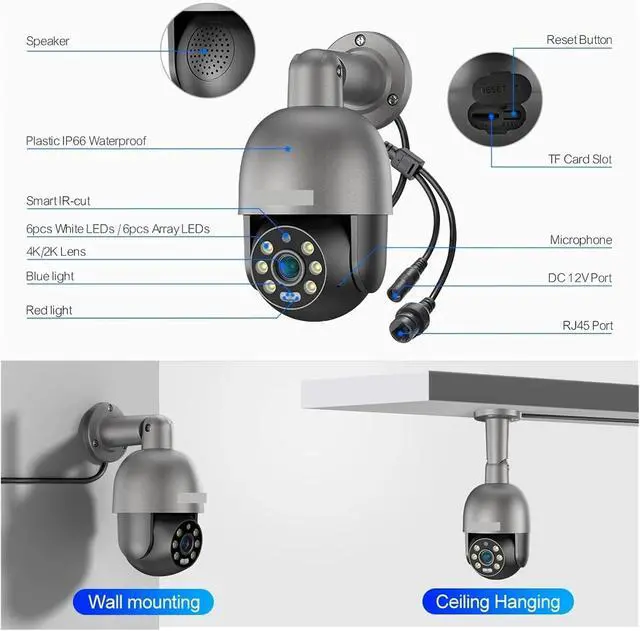 Speaker

Plastic IP66 Waterproof

Smart IR-cut

6pcs White LEDs / 6pcs Array LEDs

4K/2K Lens

Blue light

Red light

Reset Button

RESET

TF Card Slot

Microphone

DC 12V Port

RJ45 Port

Wall mounting

Ceiling Hanging