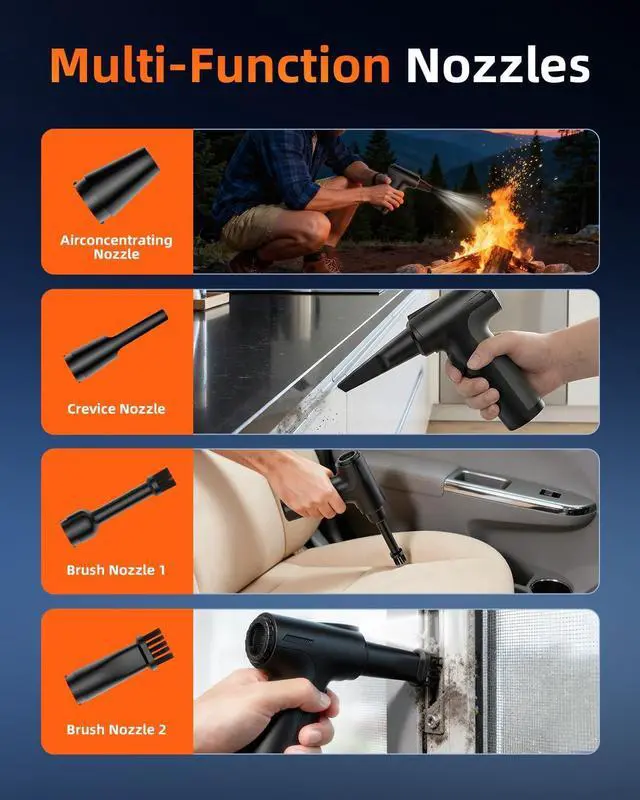 Multi-Function Nozzles

Airconcentrating Nozzle

Crevice Nozzle

Brush Nozzle 1

Brush Nozzle 2