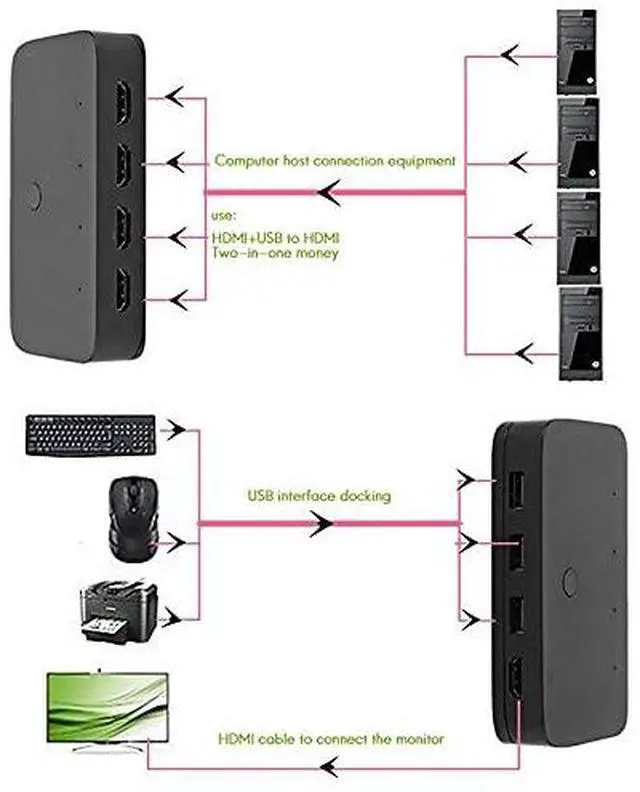 Computer host connection equipment

use:
HDMI+USB to HDMI
Two-in-one money

USB interface docking

HDMI cable to connect the monitor