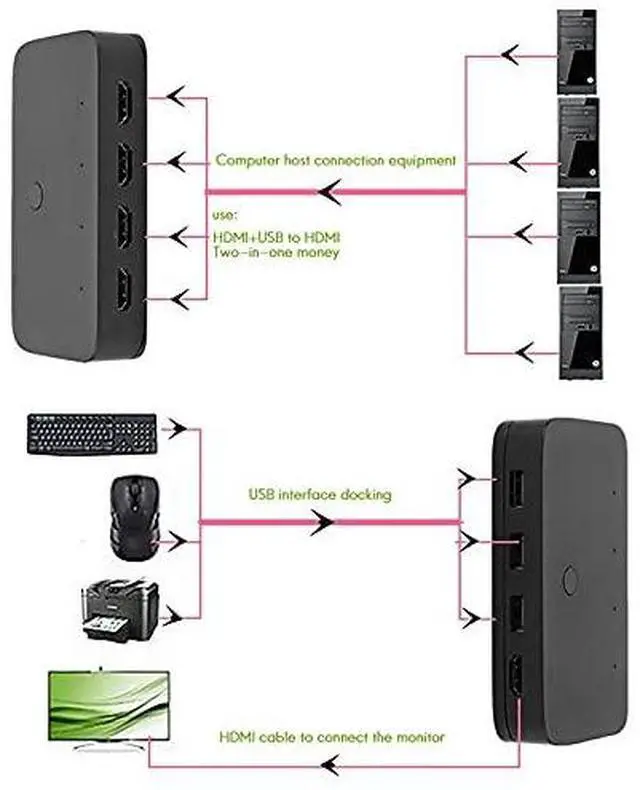 Computer host connection equipment

use:
HDMI+USB to HDMI
Two-in-one money

USB interface docking

HDMI cable to connect the monitor