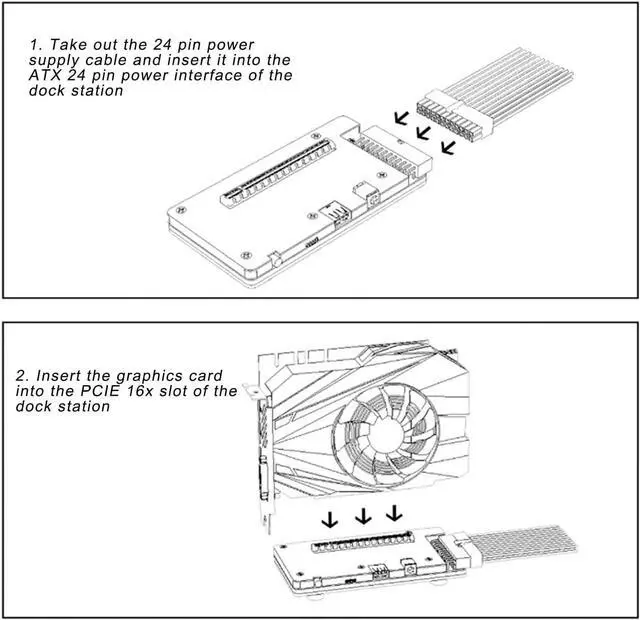 1. Take out the 24 pin power supply cable and insert it into the ATX 24 pin power interface of the dock station

2. Insert the graphics card into the PCIE 16x slot of the dock station