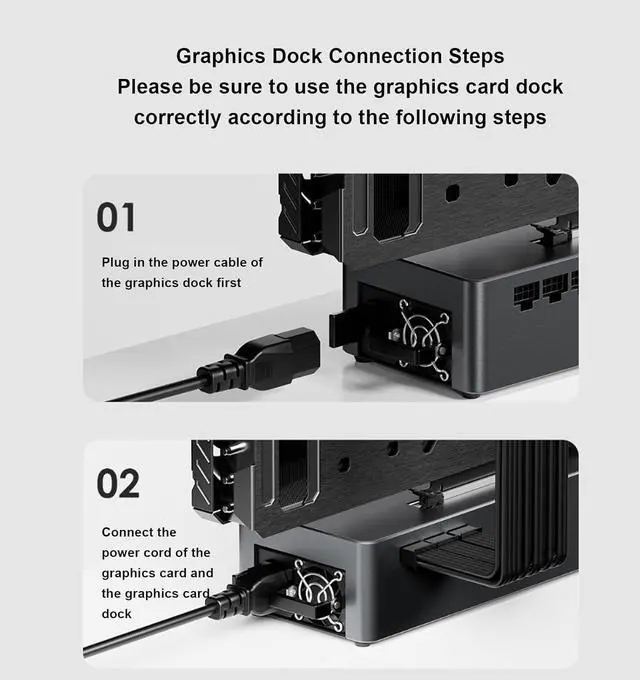 Graphics Dock Connection Steps
Please be sure to use the graphics card dock correctly according to the following steps

01

Plug in the power cable of the graphics dock first

02

Connect the power cord of the graphics card and the graphics card dock