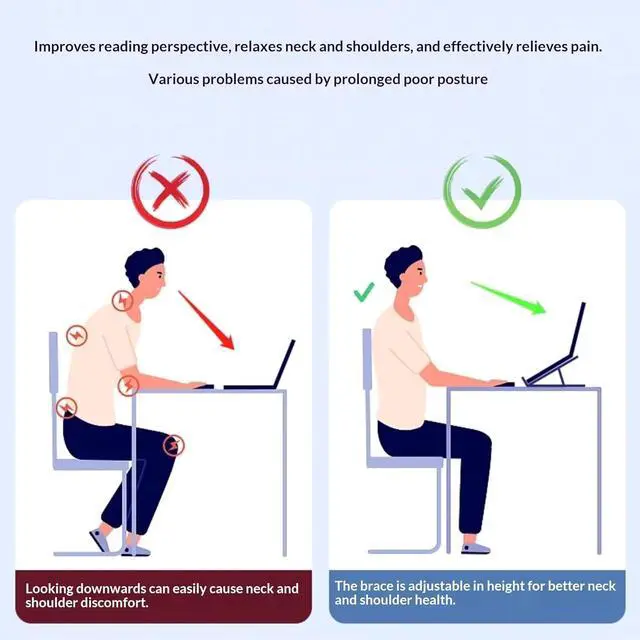 Improves reading perspective, relaxes neck and shoulders, and effectively relieves pain.

Various problems caused by prolonged poor posture

Looking downwards can easily cause neck and shoulder discomfort.

The brace is adjustable in height for better neck and shoulder health.