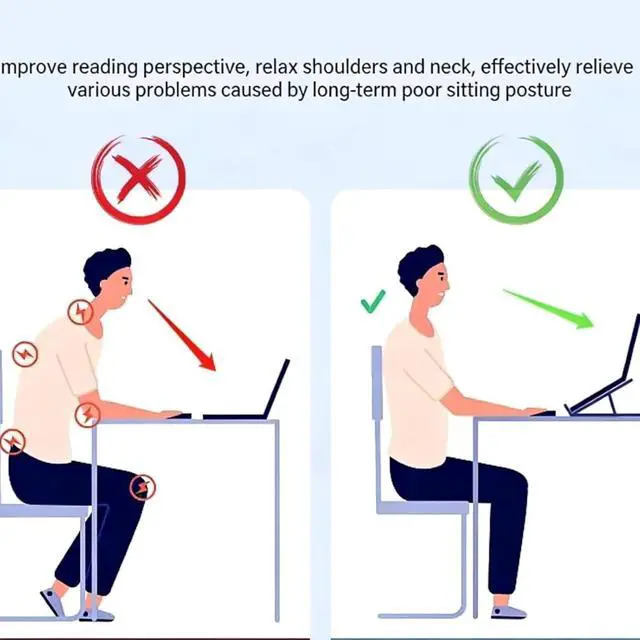 mprove reading perspective, relax shoulders and neck, effectively relieve various problems caused by long-term poor sitting posture