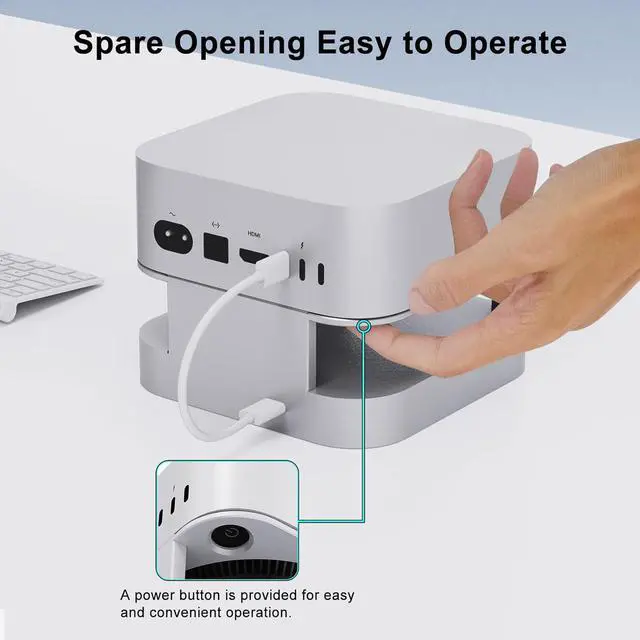 Spare Opening Easy to Operate

HDMI

A power button is provided for easy and convenient operation.