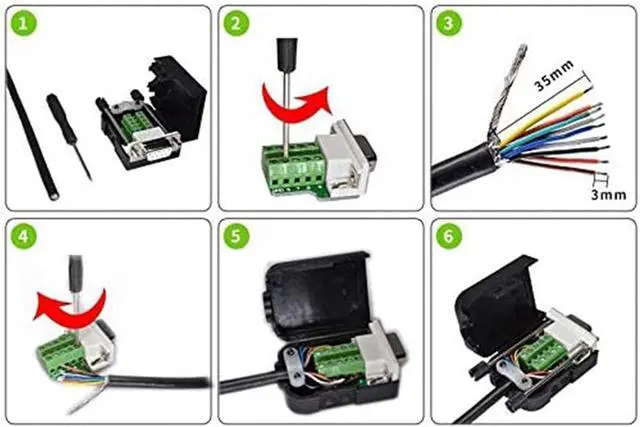 1

2

3

35mm

3mm

4

5

6