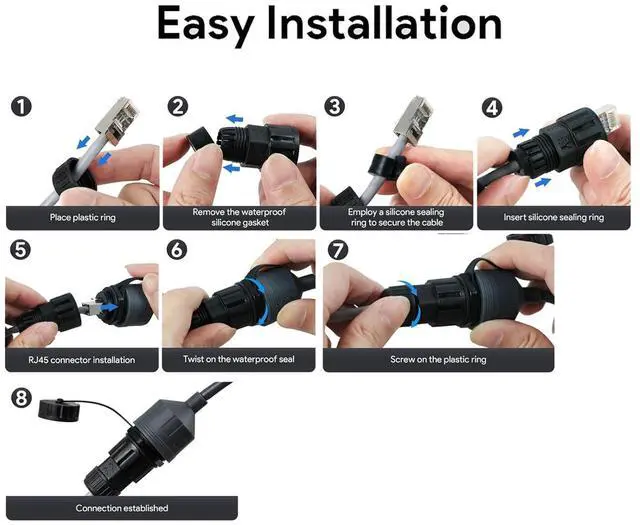 Easy Installation

1
Place plastic ring

2
Remove the waterproof silicone gasket

3
Employ a silicone sealing ring to secure the cable

4
Insert silicone sealing ring

5
RJ45 connector installation

6
Twist on the waterproof seal

7
Screw on the plastic ring

8
Connection established