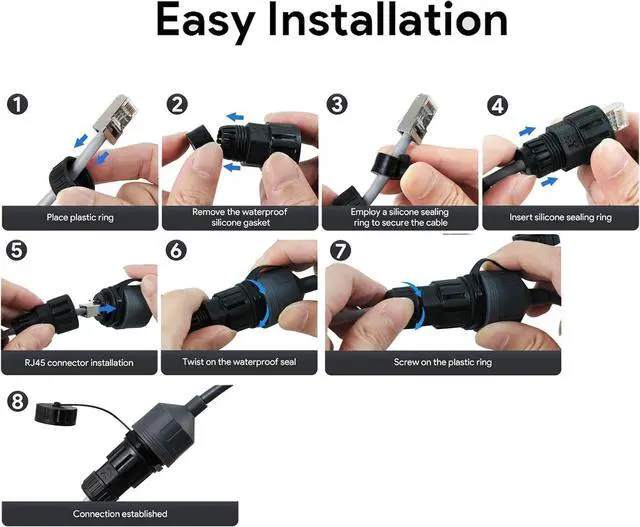 Easy Installation

1
Place plastic ring

2
Remove the waterproof silicone gasket

3
Employ a silicone sealing ring to secure the cable

4
Insert silicone sealing ring

5
RJ45 connector installation

6
Twist on the waterproof seal

7
Screw on the plastic ring

8
Connection established