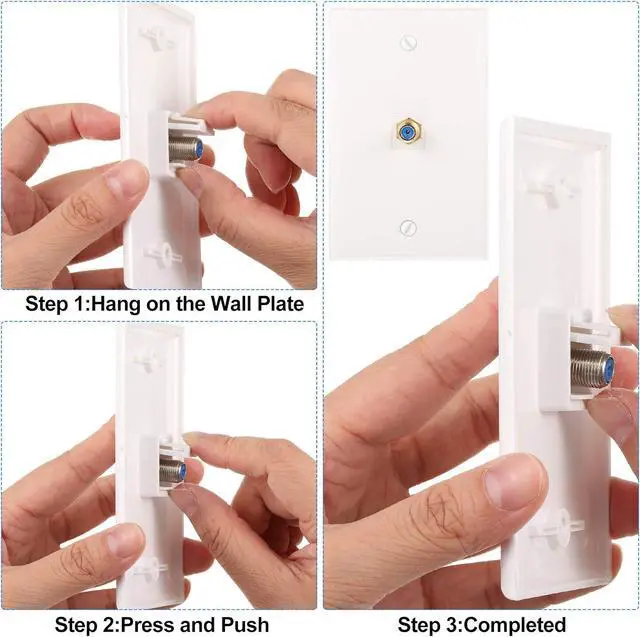 Step 1:Hang on the Wall Plate

Step 2:Press and Push

Step 3:Completed