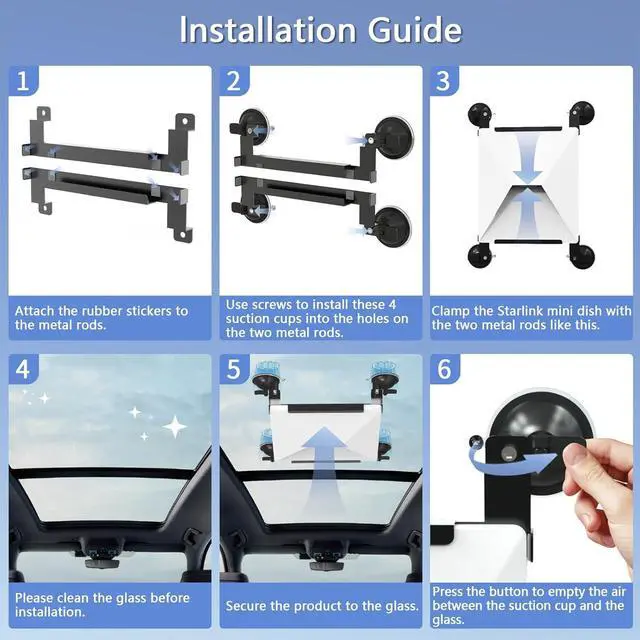 Installation Guide

1

Attach the rubber stickers to the metal rods.

2

Use screws to install these 4 suction cups into the holes on the two metal rods.

3

Clamp the Starlink mini dish with the two metal rods like this.

4

Please clean the glass before installation.

5

Secure the product to the glass.

6

Press the button to empty the air between the suction cup and the glass.