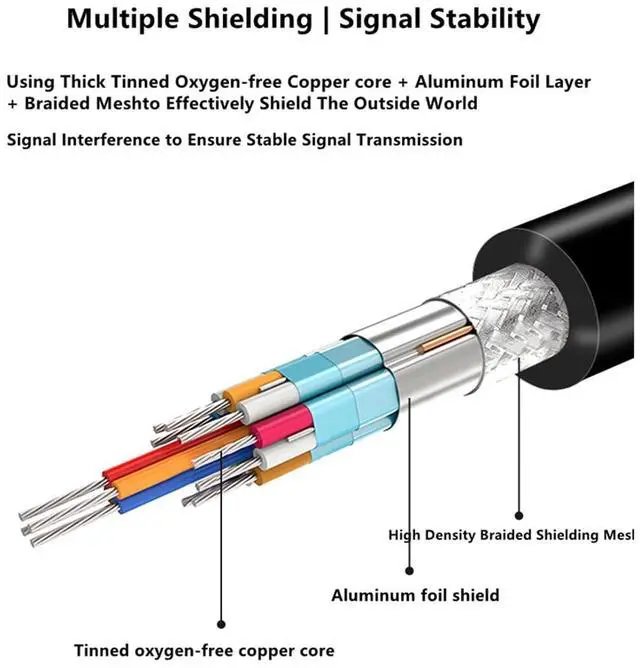 Multiple Shielding | Signal Stability

Using Thick Tinned Oxygen-free Copper core + Aluminum Foil Layer + Braided Meshto Effectively Shield The Outside World

Signal Interference to Ensure Stable Signal Transmission

High Density Braided Shielding Mesl

Aluminum foil shield

Tinned oxygen-free copper core