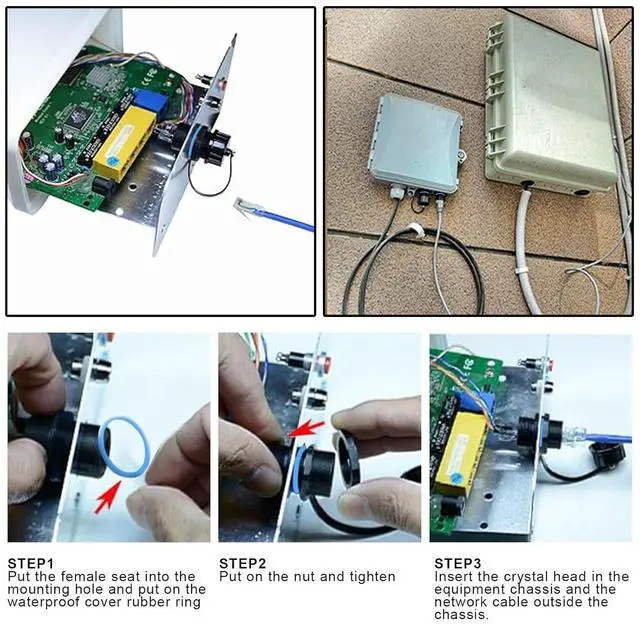 STEP1
Put the female seat into the mounting hole and put on the waterproof cover rubber ring

STEP2
Put on the nut and tighten

STEP3
Insert the crystal head in the equipment chassis and the network cable outside the chassis.