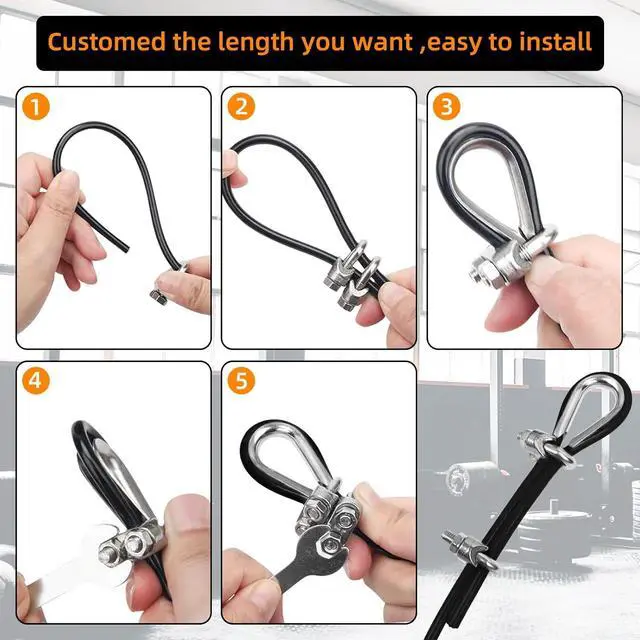 Customed the length you want ,easy to install

1

2

3

4

5