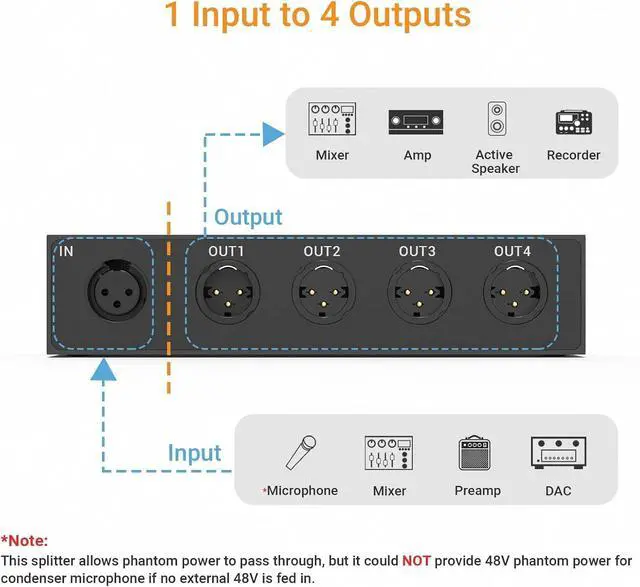 1 Input to 4 Outputs

Mixer
Amp
Active Speaker
Recorder

Output

IN
OUT1
OUT2
OUT3
OUT4

Input

*Microphone
Mixer
Preamp
DAC

*Note:
This splitter allows phantom power to pass through, but it could NOT provide 48V phantom power for condenser microphone if no external 48V is fed in.