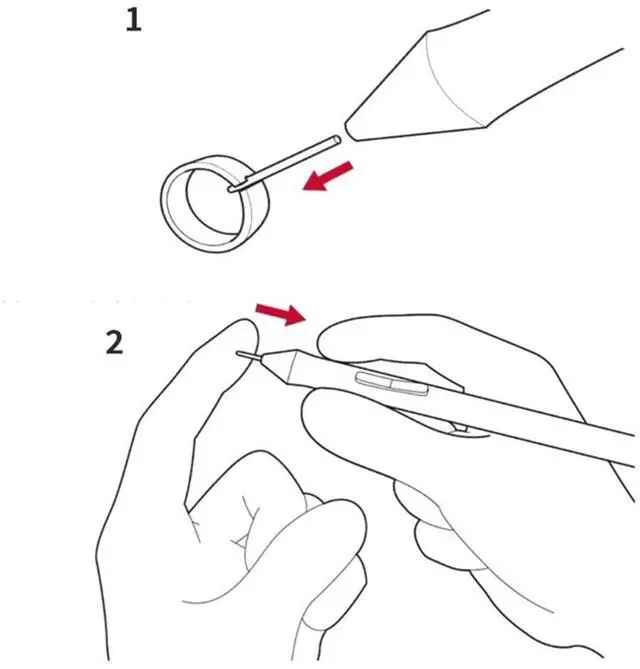 1

2