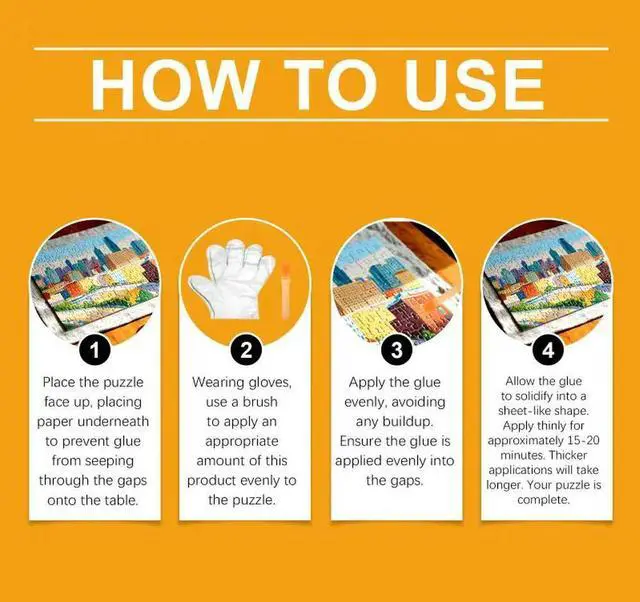 HOW TO USE

1
Place the puzzle face up, placing paper underneath to prevent glue from seeping through the gaps onto the table.

2
Wearing gloves, use a brush to apply an appropriate amount of this product evenly to the puzzle.

3
Apply the glue evenly, avoiding any buildup. Ensure the glue is applied evenly into the gaps.

4
Allow the glue to solidify into a sheet-like shape. Apply thinly for approximately 15-20 minutes. Thicker applications will take longer. Your puzzle is complete.