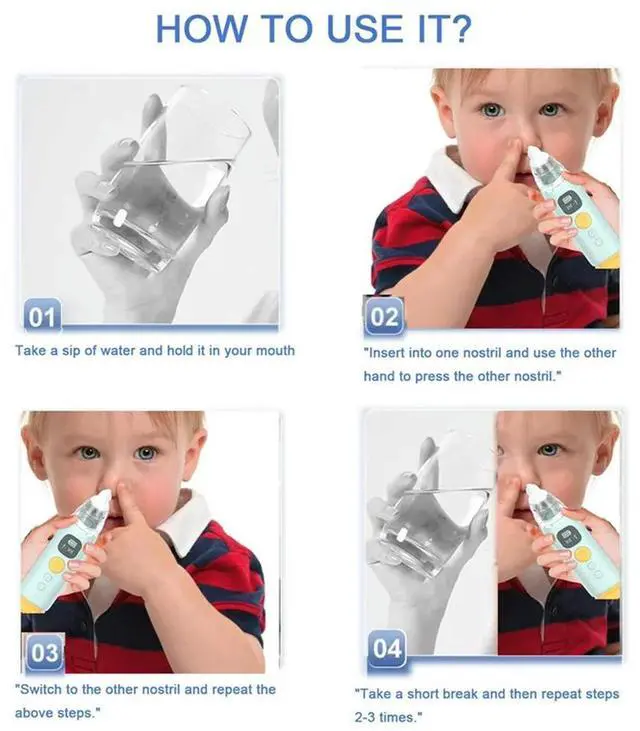 HOW TO USE IT?

01

Take a sip of water and hold it in your mouth

02

"Insert into one nostril and use the other hand to press the other nostril."

03

"Switch to the other nostril and repeat the above steps."

04

"Take a short break and then repeat steps 2-3 times."