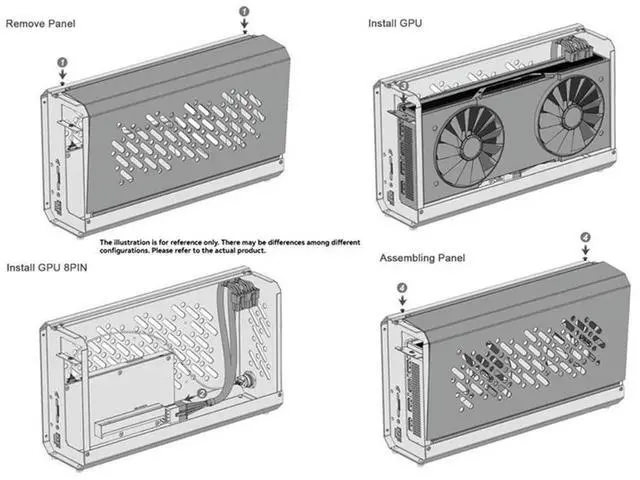 Remove Panel

1

1

Install GPU

3

The illustration is for reference only. There may be differences among different configurations. Please refer to the actual product.

Install GPU 8PIN

2

Assembling Panel

4

4