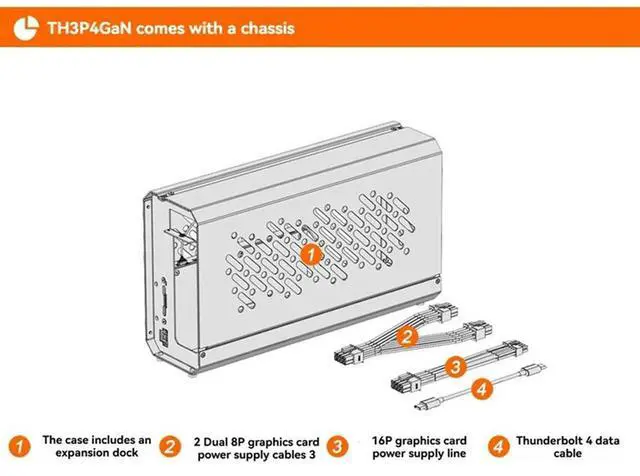 TH3P4GaN comes with a chassis

1

2

3

4

1 The case includes an expansion dock

2 2 Dual 8P graphics card power supply cables 3

3 16P graphics card power supply line

4 Thunderbolt 4 data cable