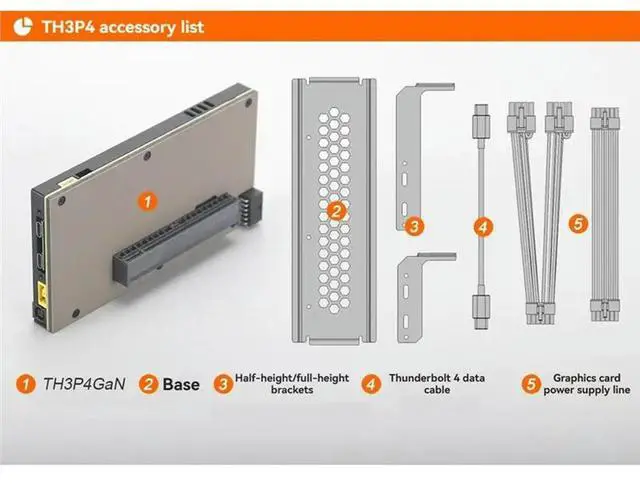 TH3P4 accessory list

1

2

3

4

5

1 TH3P4GaN 2 Base 3 Half-height/full-height brackets 4 Thunderbolt 4 data cable 5 Graphics card power supply line