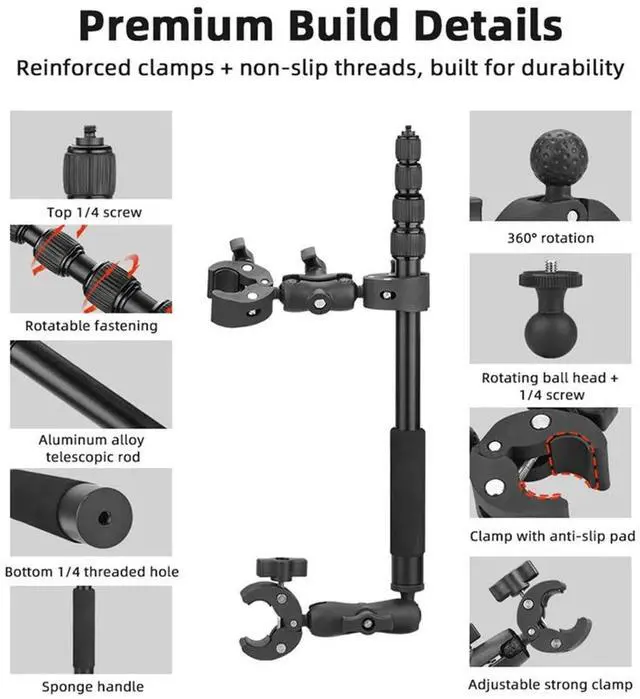 Premium Build Details

Reinforced clamps + non-slip threads, built for durability

Top 1/4 screw

Rotatable fastening

Aluminum alloy telescopic rod

Bottom 1/4 threaded hole

Sponge handle

360° rotation

Rotating ball head + 1/4 screw

Clamp with anti-slip pad

Adjustable strong clamp