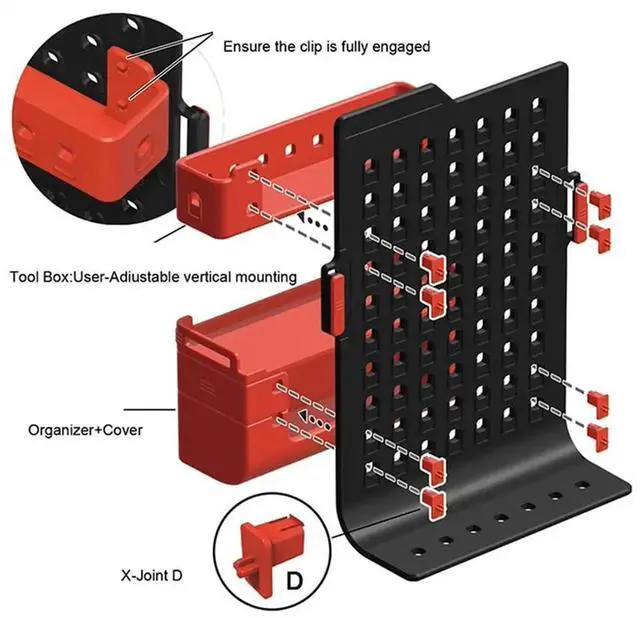 Ensure the clip is fully engaged

Tool Box:User-Adiustable vertical mounting

Organizer+Cover

X-Joint D

D