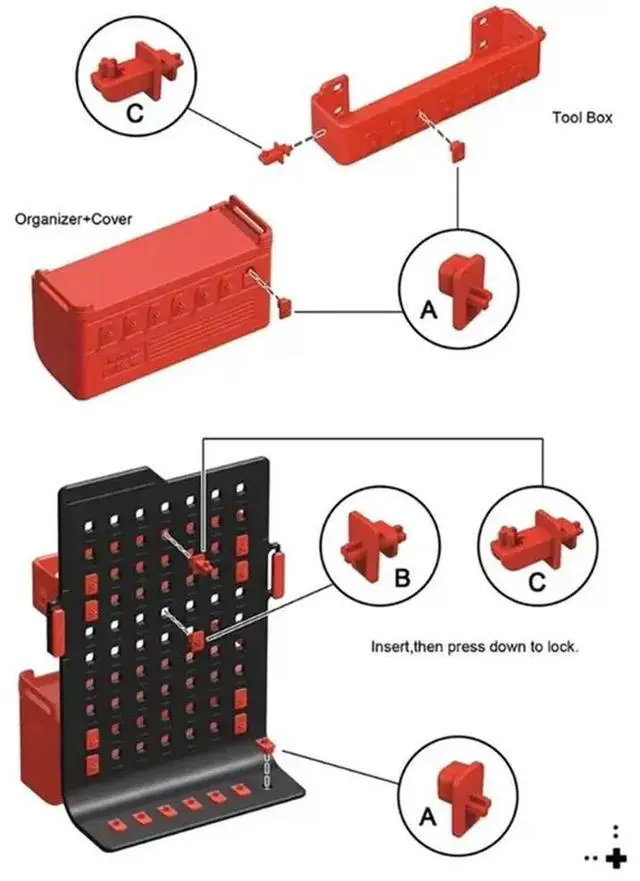 C

Tool Box

Organizer+Cover

A

B

C

Insert,then press down to lock.

A