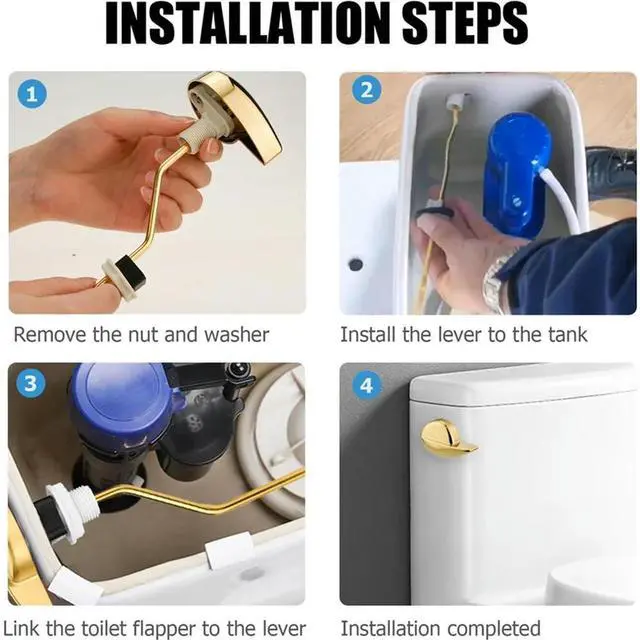 INSTALLATION STEPS

1

Remove the nut and washer

2

Install the lever to the tank

3

Link the toilet flapper to the lever

4

Installation completed