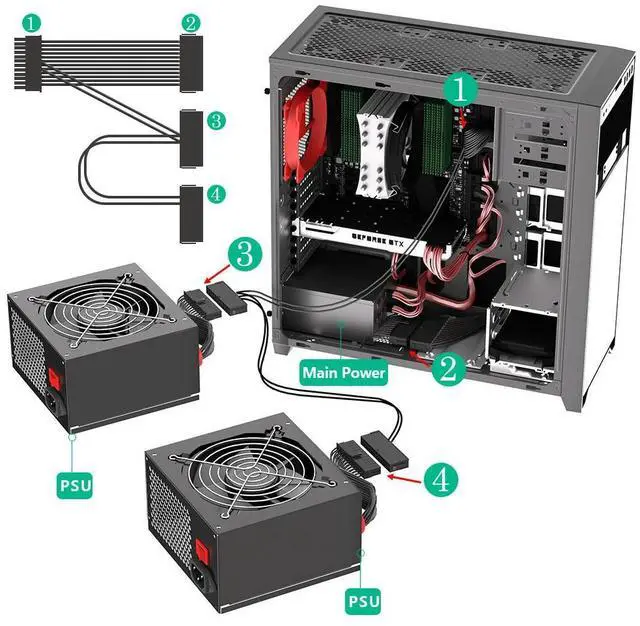 1
2
3
4
1
GEFORCE GTX
3
Main Power
2
PSU
4
PSU