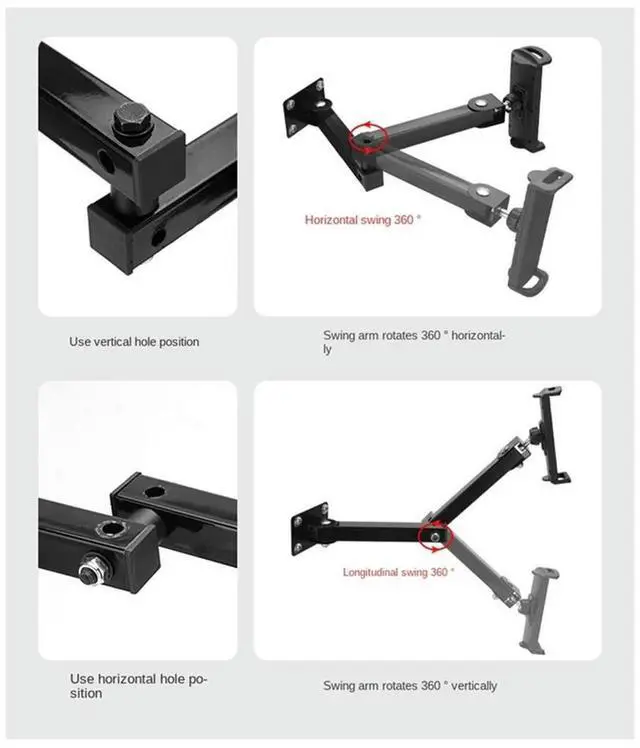 Horizontal swing 360 °

Use vertical hole position

Swing arm rotates 360 ° horizontally

Longitudinal swing 360 °

Use horizontal hole position

Swing arm rotates 360 ° vertically