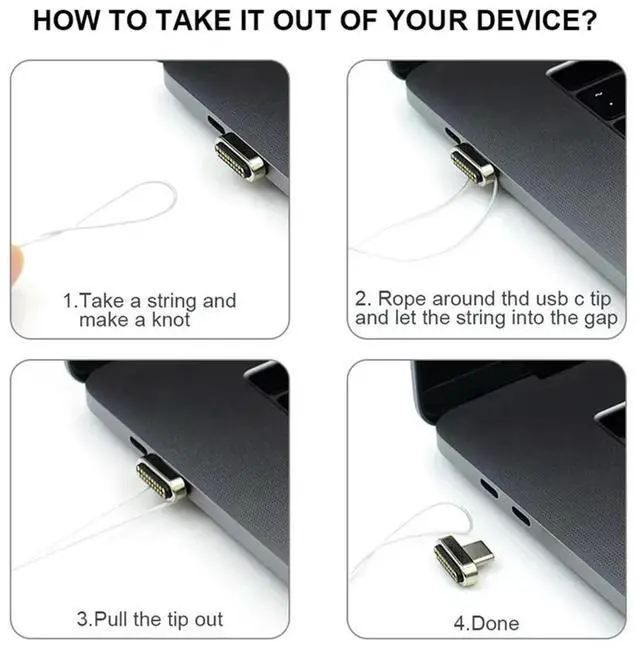 HOW TO TAKE IT OUT OF YOUR DEVICE?

1.Take a string and make a knot

2. Rope around thd usb c tip and let the string into the gap

3.Pull the tip out

4.Done