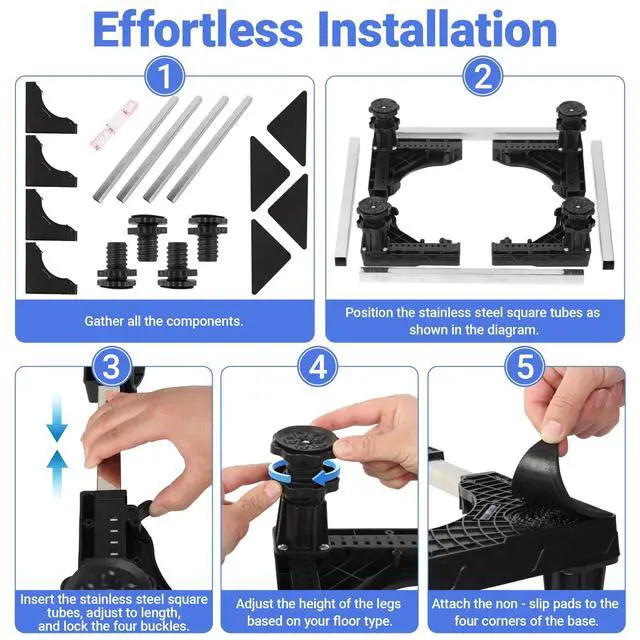 Effortless Installation

1

Gather all the components.

2

Position the stainless steel square tubes as shown in the diagram.

3

Insert the stainless steel square tubes, adjust to length, and lock the four buckles.

4

Adjust the height of the legs based on your floor type.

5

Attach the non - slip pads to the four corners of the base.