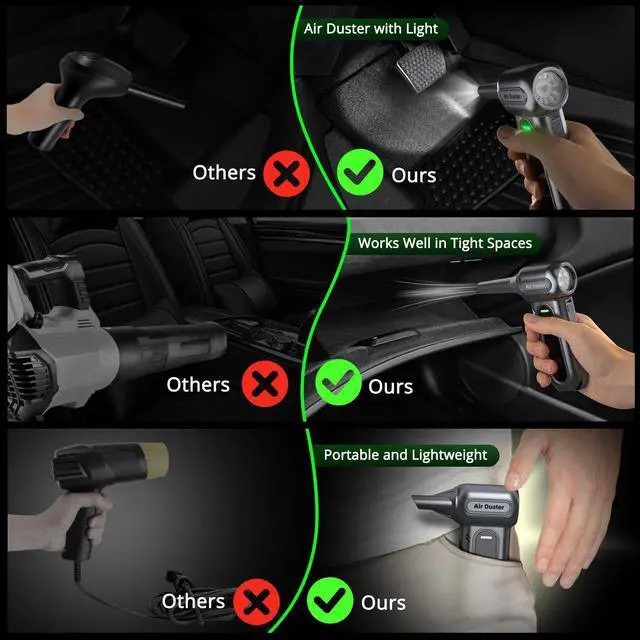 Air Duster with Light

Others

Ours

Works Well in Tight Spaces

Others

Ours

Portable and Lightweight

Air Duster

Others

Ours