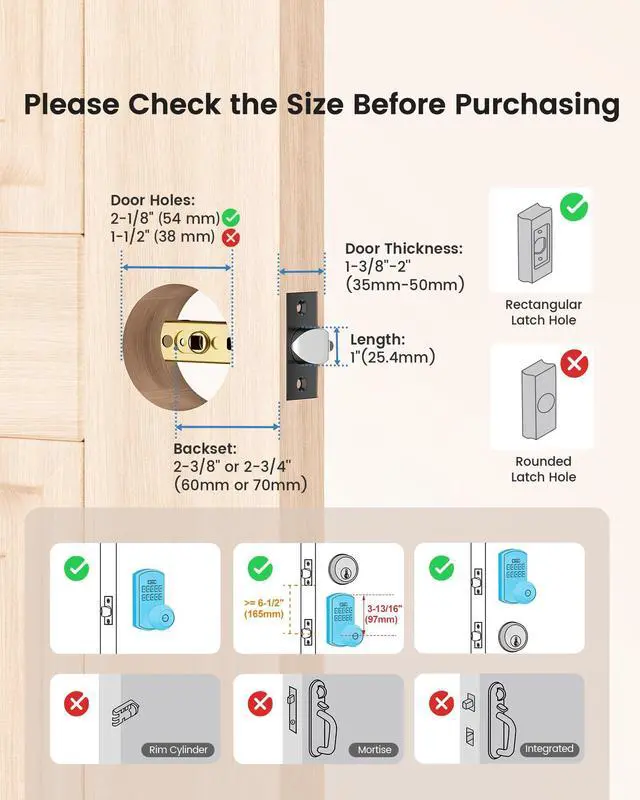 Please Check the Size Before Purchasing

Door Holes:
2-1/8" (54 mm)
1-1/2" (38 mm)

Door Thickness:
1-3/8"-2"
(35mm-50mm)

Length:
1"(25.4mm)

Backset:
2-3/8" or 2-3/4"
(60mm or 70mm)

Rectangular Latch Hole

Rounded Latch Hole

>= 6-1/2" (165mm)

3-13/16" (97mm)

Rim Cylinder

Mortise

Integrated