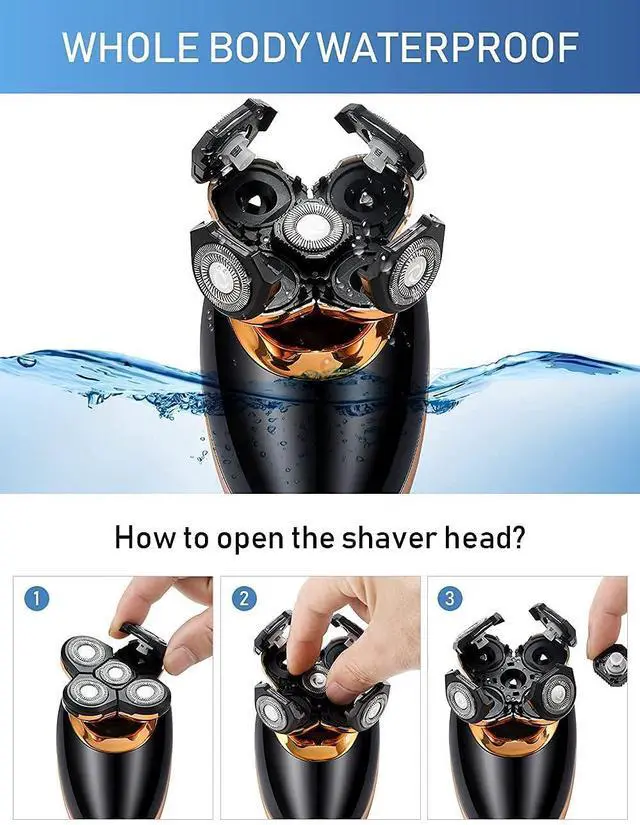 WHOLE BODY WATERPROOF

How to open the shaver head?

1

2

3