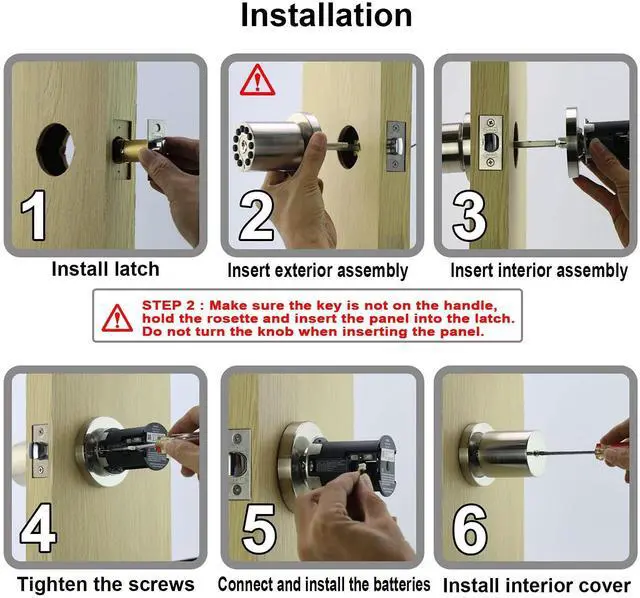 Installation

1

Install latch

2

Insert exterior assembly

3

Insert interior assembly

STEP 2 : Make sure the key is not on the handle, hold the rosette and insert the panel into the latch. Do not turn the knob when inserting the panel.

4

Tighten the screws

5

Connect and install the batteries

6

Install interior cover