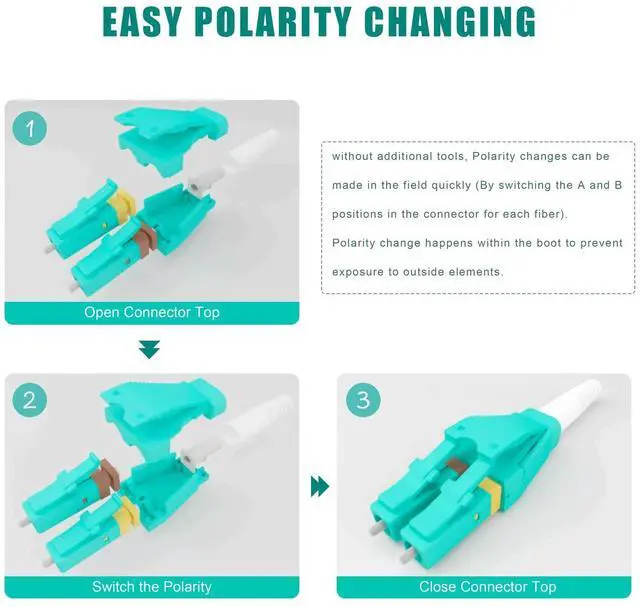 EASY POLARITY CHANGING

1

Open Connector Top

without additional tools, Polarity changes can be made in the field quickly (By switching the A and B positions in the connector for each fiber).

Polarity change happens within the boot to prevent exposure to outside elements.

2

Switch the Polarity

3

Close Connector Top