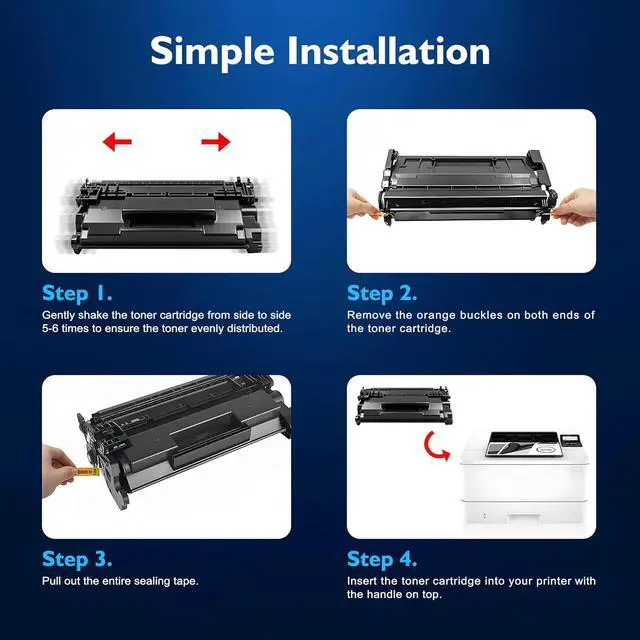 Simple Installation

Step 1.
Gently shake the toner cartridge from side to side 5-6 times to ensure the toner evenly distributed.

Step 2.
Remove the orange buckles on both ends of the toner cartridge.

Step 3.
Pull out the entire sealing tape.

Step 4.
Insert the toner cartridge into your printer with the handle on top.